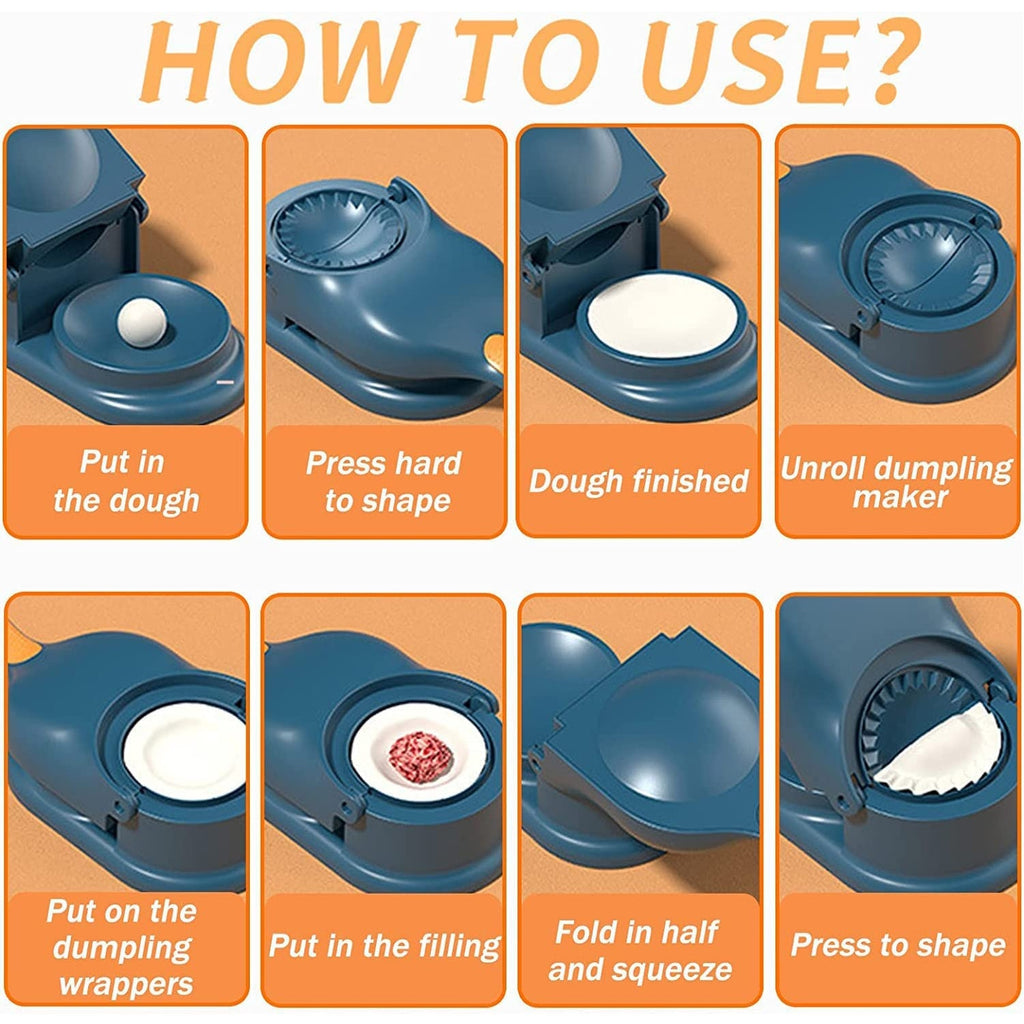 HOW TO USE?

Put in the dough

Press hard to shape

Dough finished

Unroll dumpling maker

Put on the dumpling wrappers

Put in the filling

Fold in half and squeeze

Press to shape