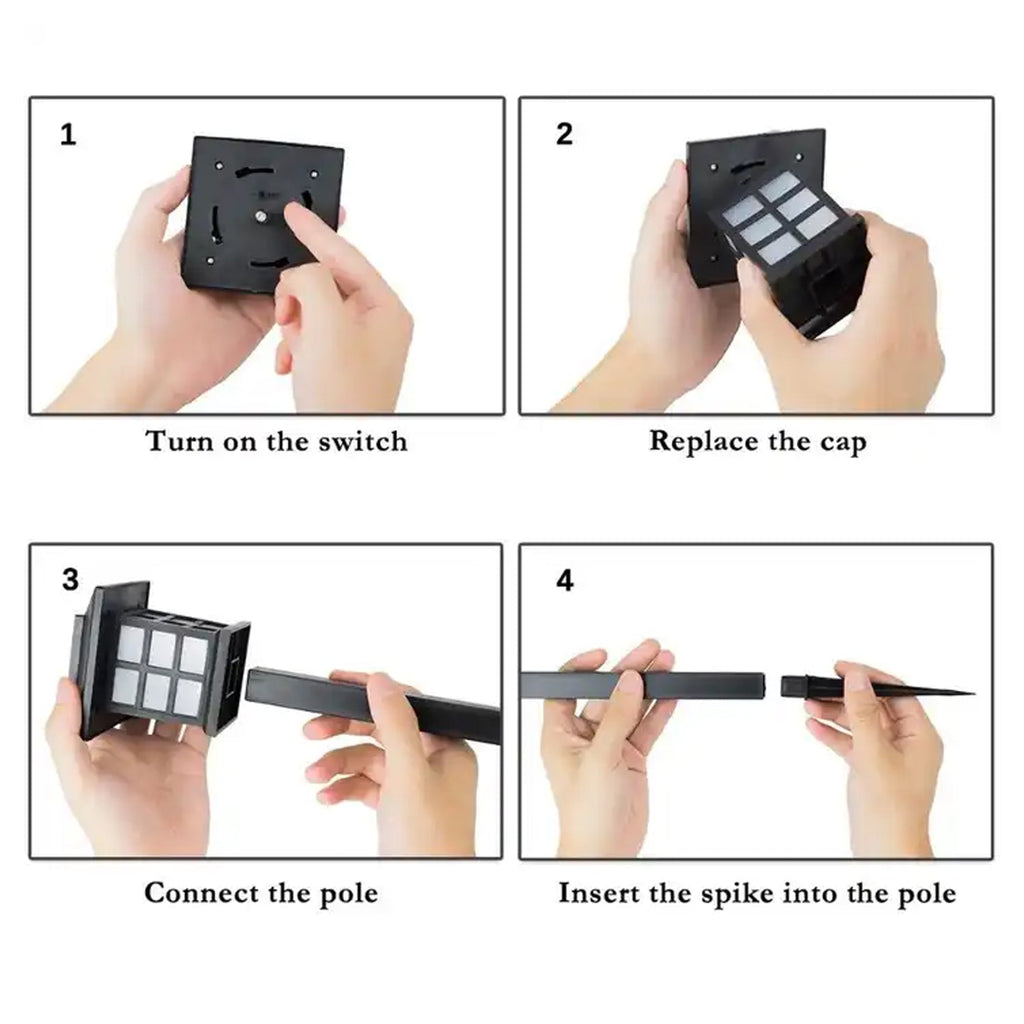 1

Turn on the switch

2

Replace the cap

3

Connect the pole

4

Insert the spike into the pole